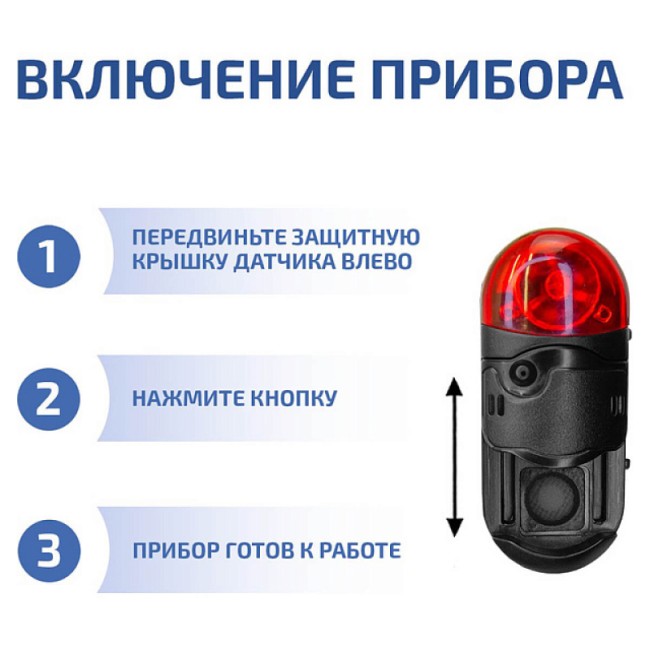 ВКЛЮЧЕНИЕ ПРИБОРА

1 ПЕРЕДВИНЬТЕ ЗАЩИТНУЮ КРЫШКУ ДАТЧИКА ВЛЕВО

2 НАЖМИТЕ КНОПКУ

3 ПРИБОР ГОТОВ К РАБОТЕ